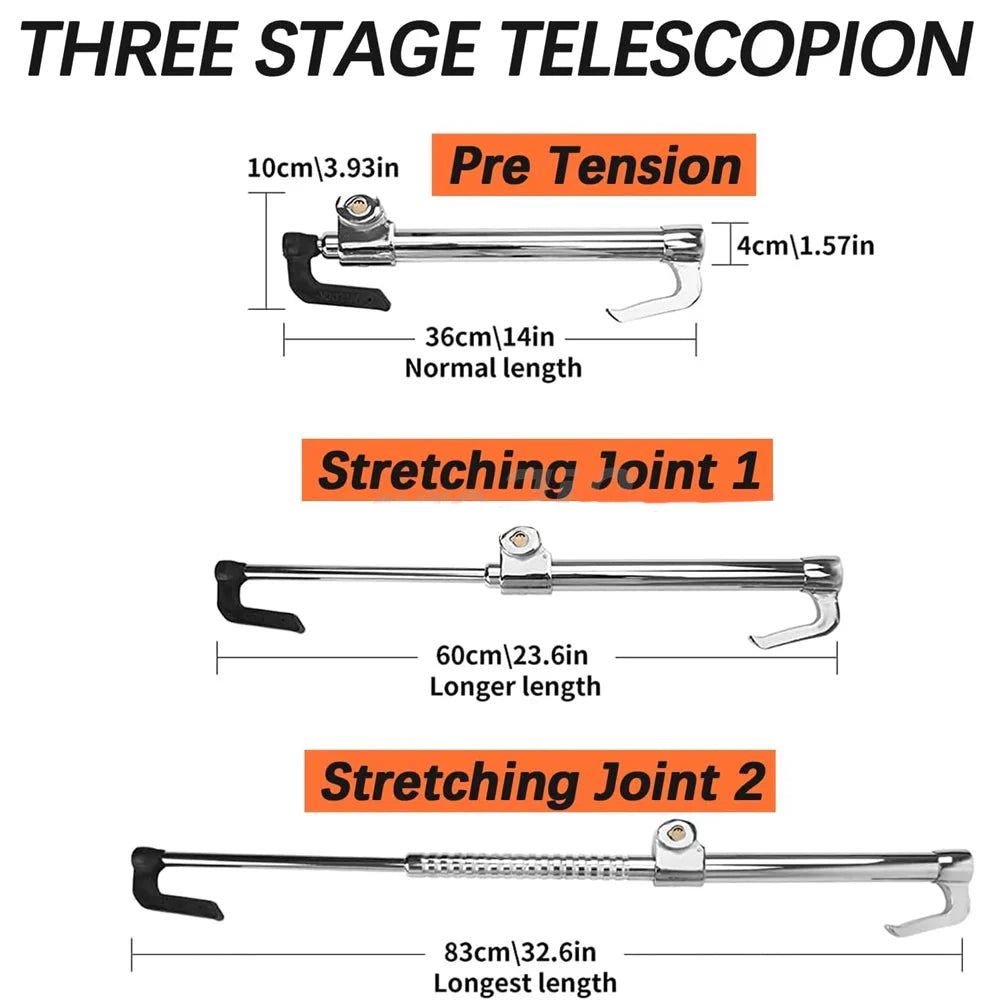 THREE STAGE TELESCOPION

Pre Tension

10cm\3.93in

4cm\1.57in

36cm\14in
Normal length

Stretching Joint 1

60cm\23.6in
Longer length

Stretching Joint 2

83cm\32.6in
Longest length