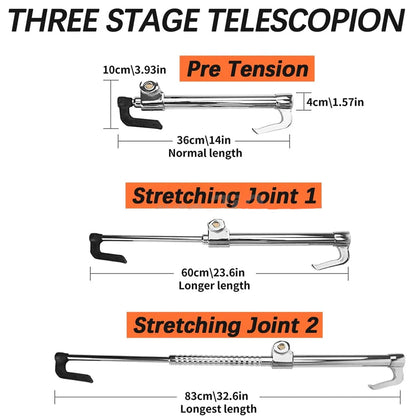 THREE STAGE TELESCOPION

Pre Tension

10cm\3.93in

4cm\1.57in

36cm\14in
Normal length

Stretching Joint 1

60cm\23.6in
Longer length

Stretching Joint 2

83cm\32.6in
Longest length