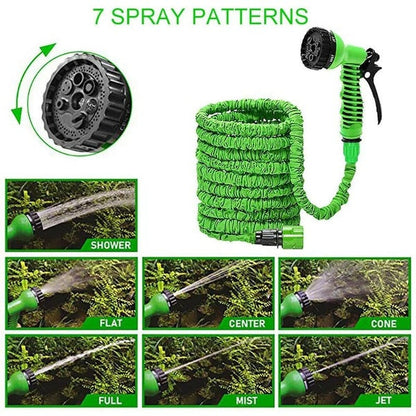 7 SPRAY PATTERNS

SHOWER

FLAT

CENTER

CONE

FULL

MIST

JET