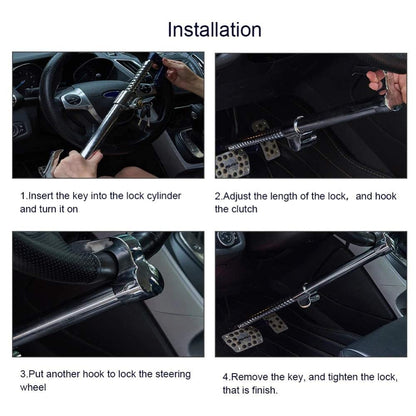 Installation

1.Insert the key into the lock cylinder and turn it on

2.Adjust the length of the lock, and hook the clutch

3.Put another hook to lock the steering wheel

4.Remove the key, and tighten the lock, that is finish.