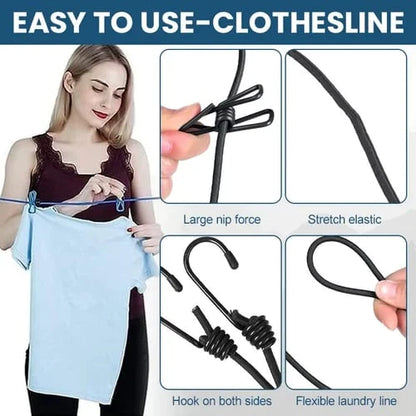 EASY TO USE-CLOTHESLINE

Large nip force

Stretch elastic

Hook on both sides

Flexible laundry line