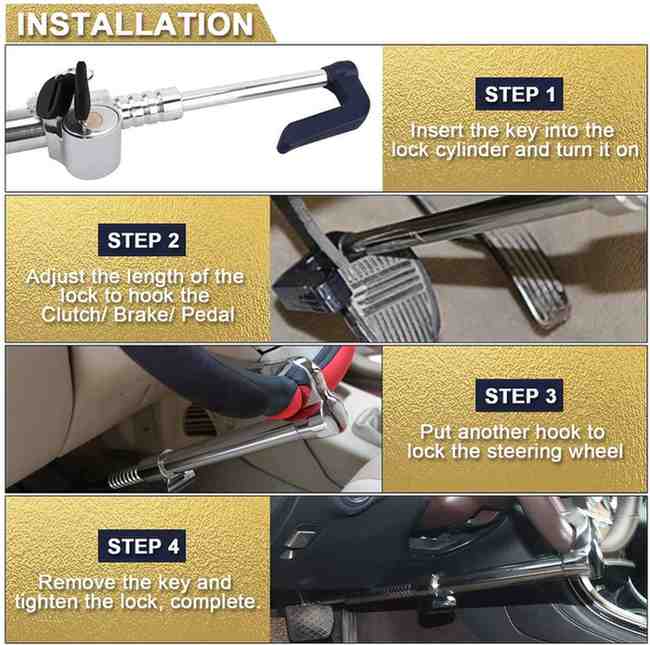 INSTALLATION

STEP 1

Insert the key into the lock cylinder and turn it on

STEP 2

Adjust the length of the lock to hook the Clutch/ Brake/ Pedal

STEP 3

Put another hook to lock the steering wheel

STEP 4

Remove the key and tighten the lock, complete.