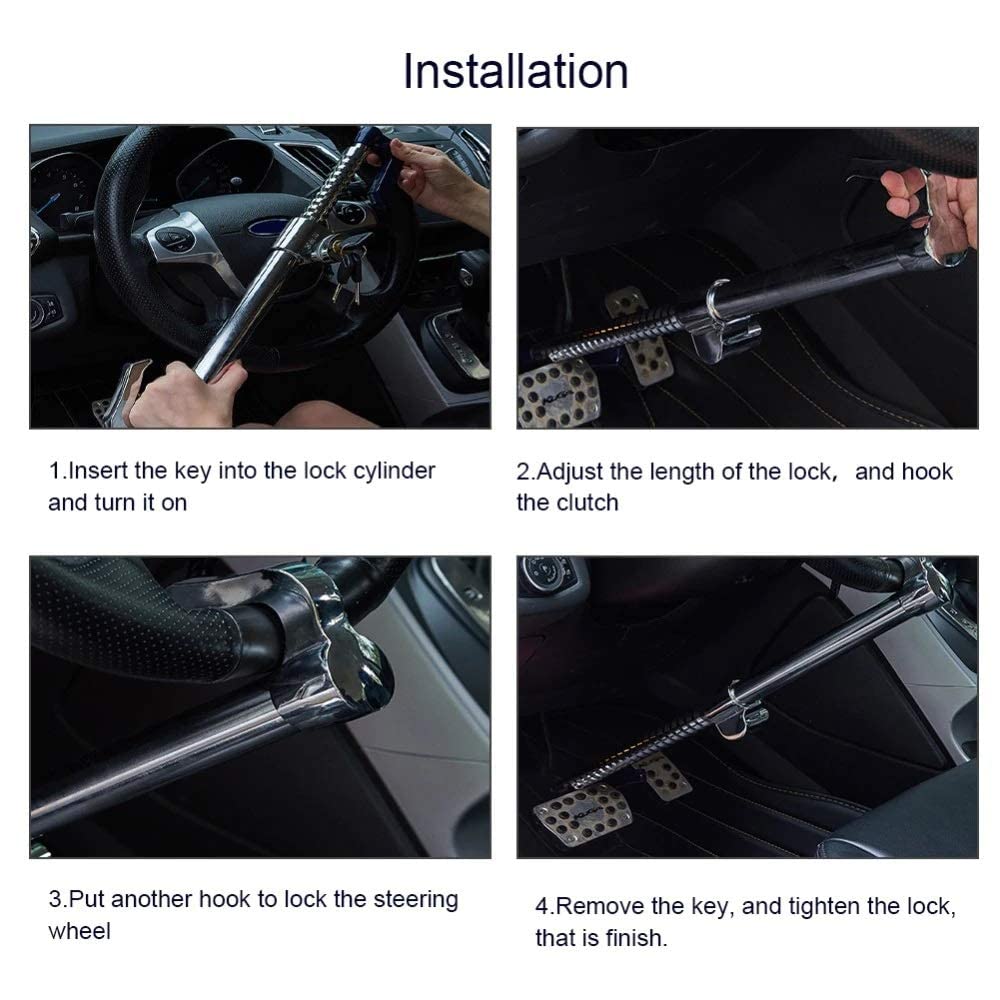 Installation

1.Insert the key into the lock cylinder and turn it on

2.Adjust the length of the lock， and hook the clutch

3.Put another hook to lock the steering wheel

4.Remove the key, and tighten the lock, that is finish.