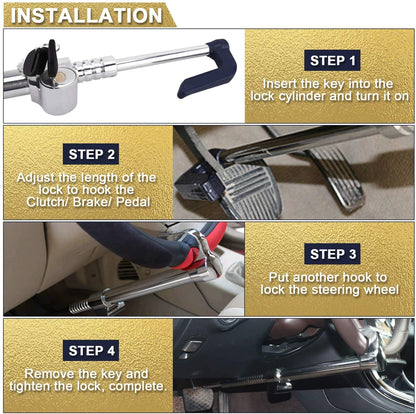 INSTALLATION

STEP 1

Insert the key into the lock cylinder and turn it on

STEP 2

Adjust the length of the lock to hook the Clutch/ Brake/ Pedal

STEP 3

Put another hook to lock the steering wheel

STEP 4

Remove the key and tighten the lock, complete.