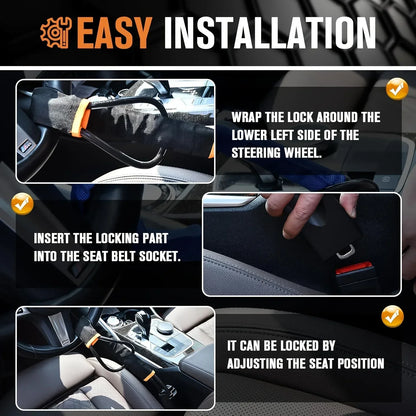 EASY INSTALLATION

WRAP THE LOCK AROUND THE LOWER LEFT SIDE OF THE STEERING WHEEL.

INSERT THE LOCKING PART INTO THE SEAT BELT SOCKET.

IT CAN BE LOCKED BY ADJUSTING THE SEAT POSITION